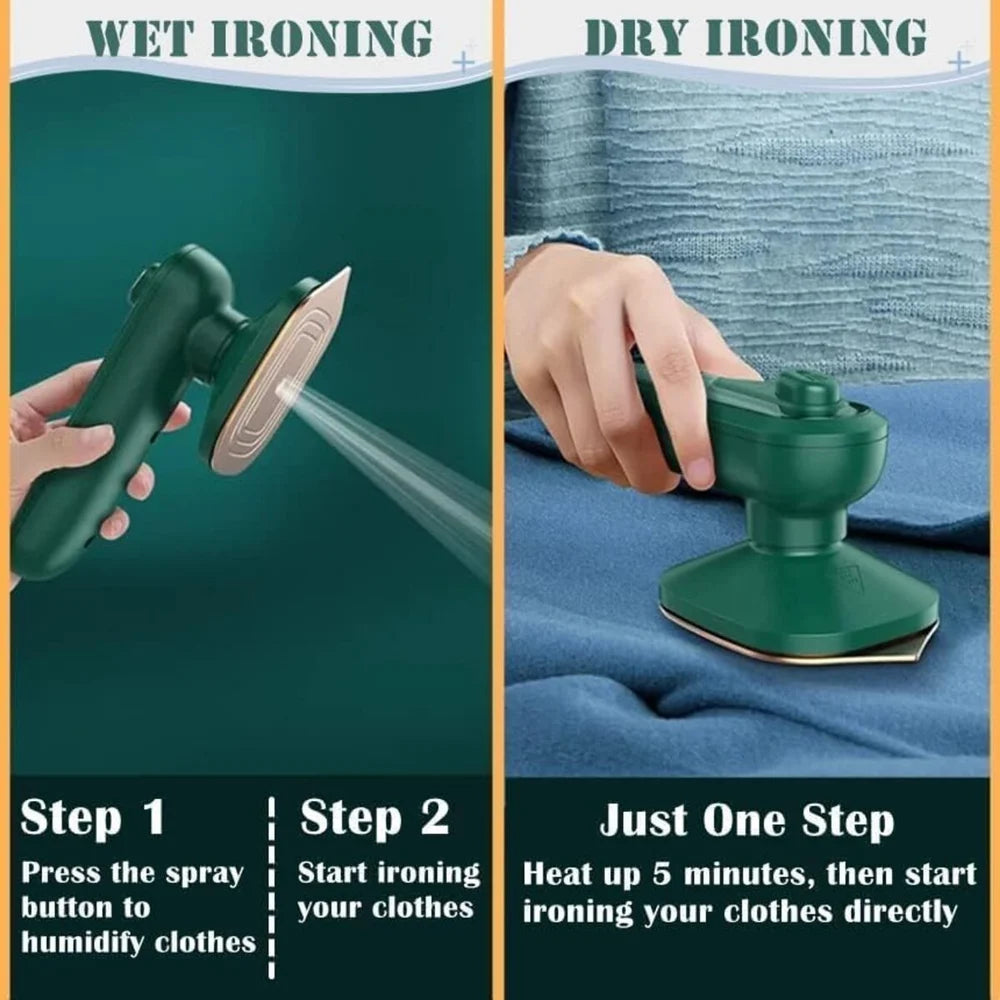 WET IRONING

Step 1
Press the spray button to humidify clothes

Step 2
Start ironing your clothes

DRY IRONING

Just One Step
Heat up 5 minutes, then start ironing your clothes directly