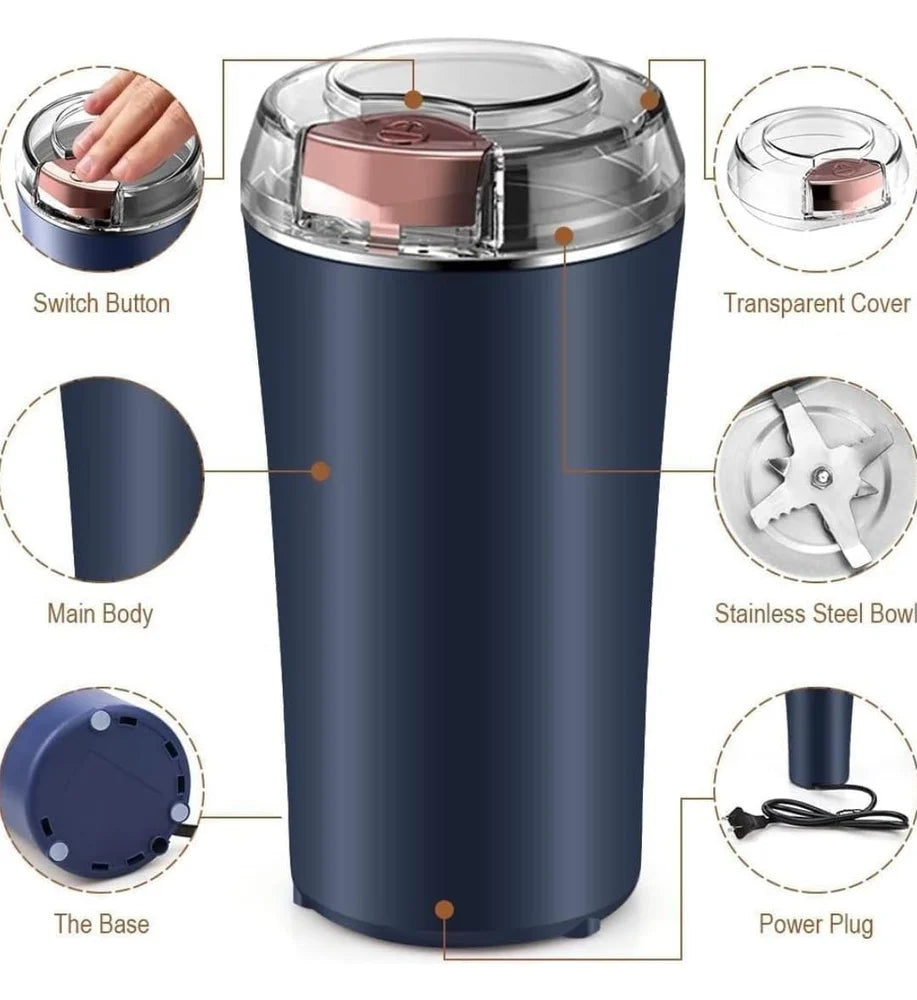 Switch Button

Transparent Cover

Main Body

Stainless Steel Bowl

The Base

Power Plug