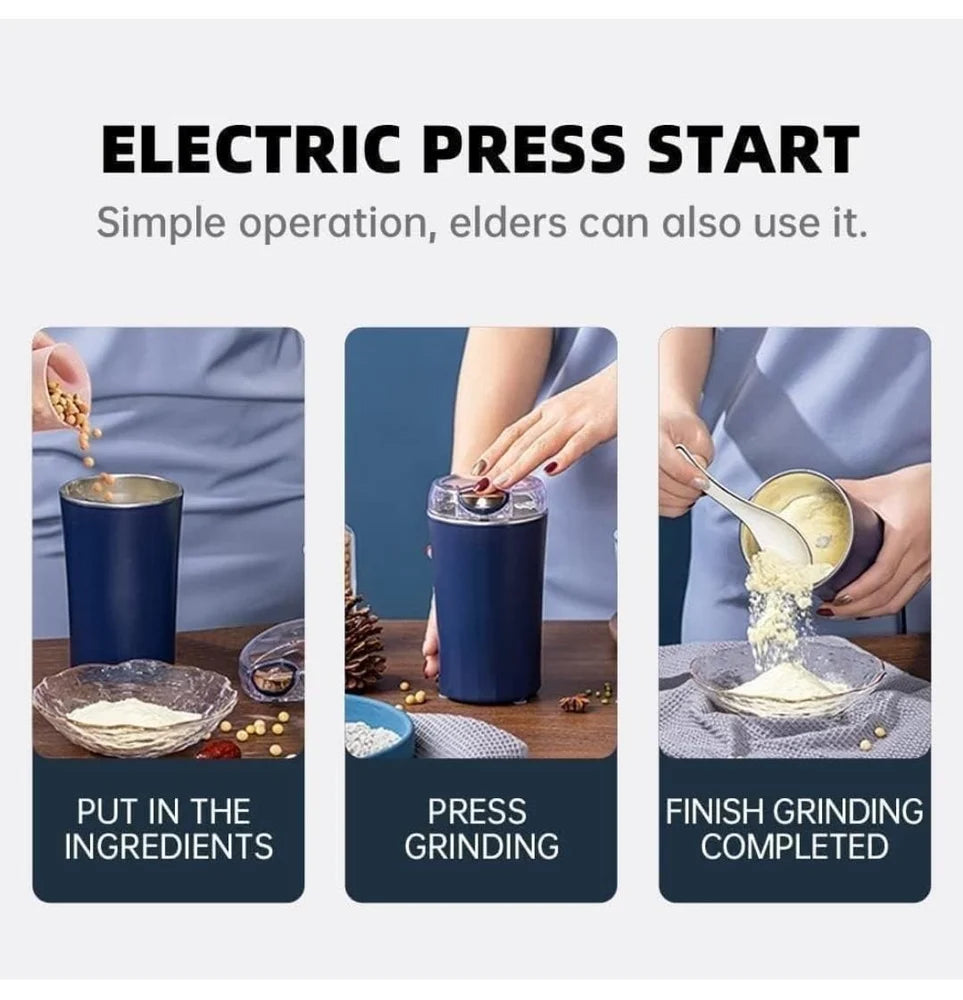 ELECTRIC PRESS START

Simple operation, elders can also use it.

PUT IN THE INGREDIENTS

PRESS GRINDING

FINISH GRINDING COMPLETED