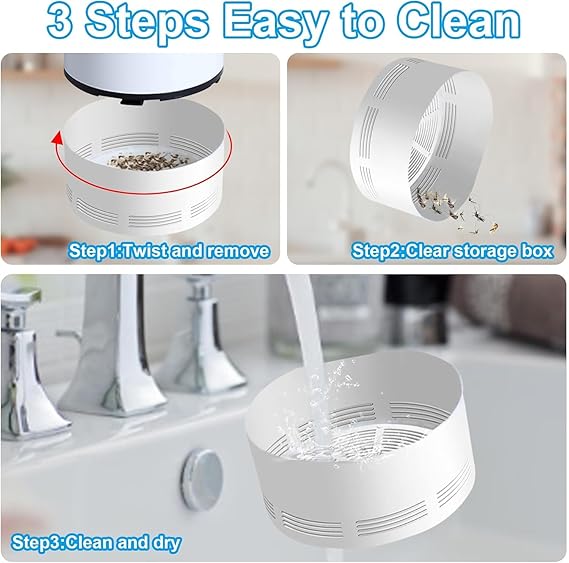 3 Steps Easy to Clean

Step1:Twist and remove

Step2:Clear storage box

Step3:Clean and dry