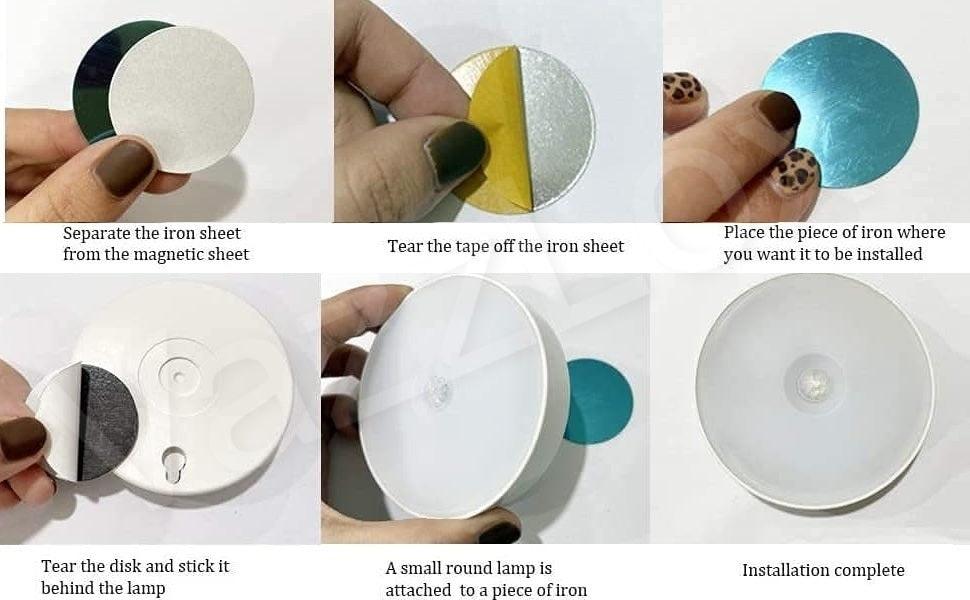 Separate the iron sheet from the magnetic sheet

Tear the tape off the iron sheet

Place the piece of iron where you want it to be installed

Tear the disk and stick it behind the lamp

A small round lamp is attached to a piece of iron

Installation complete